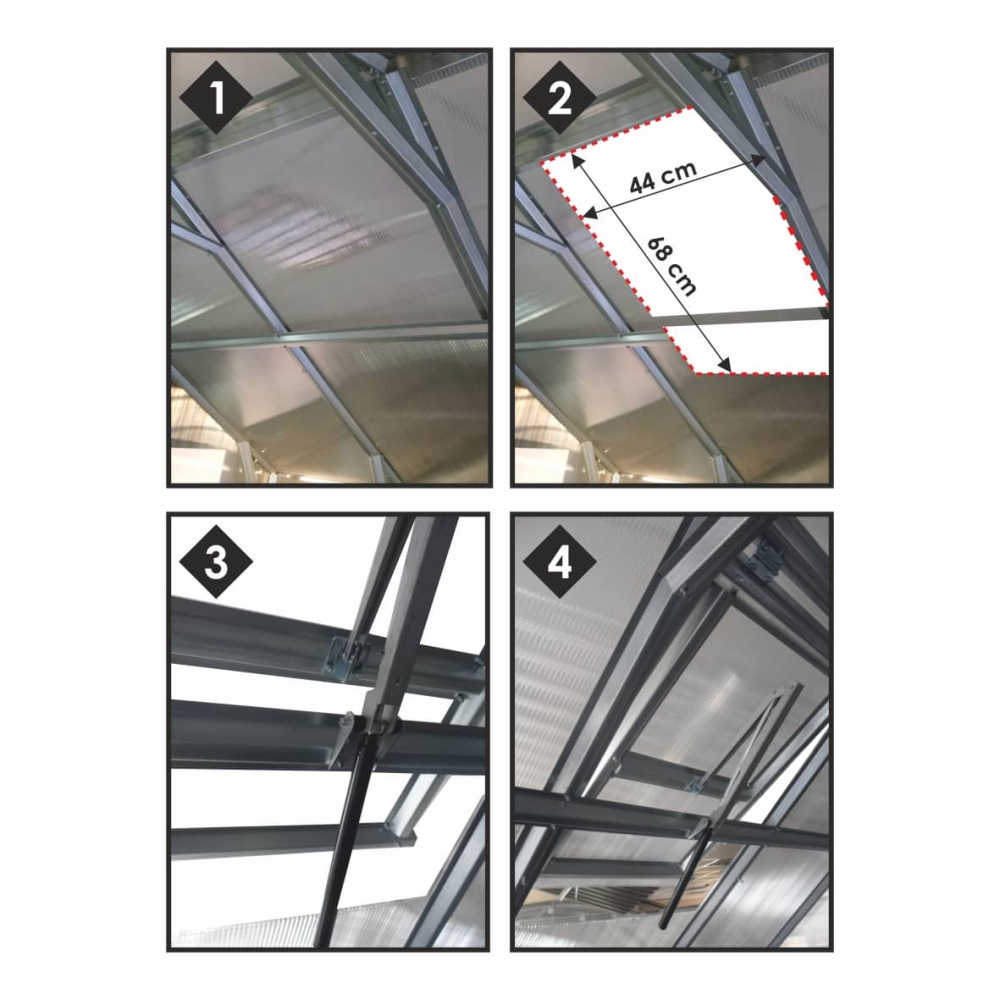 1

2

44 cm

68 cm

3

4