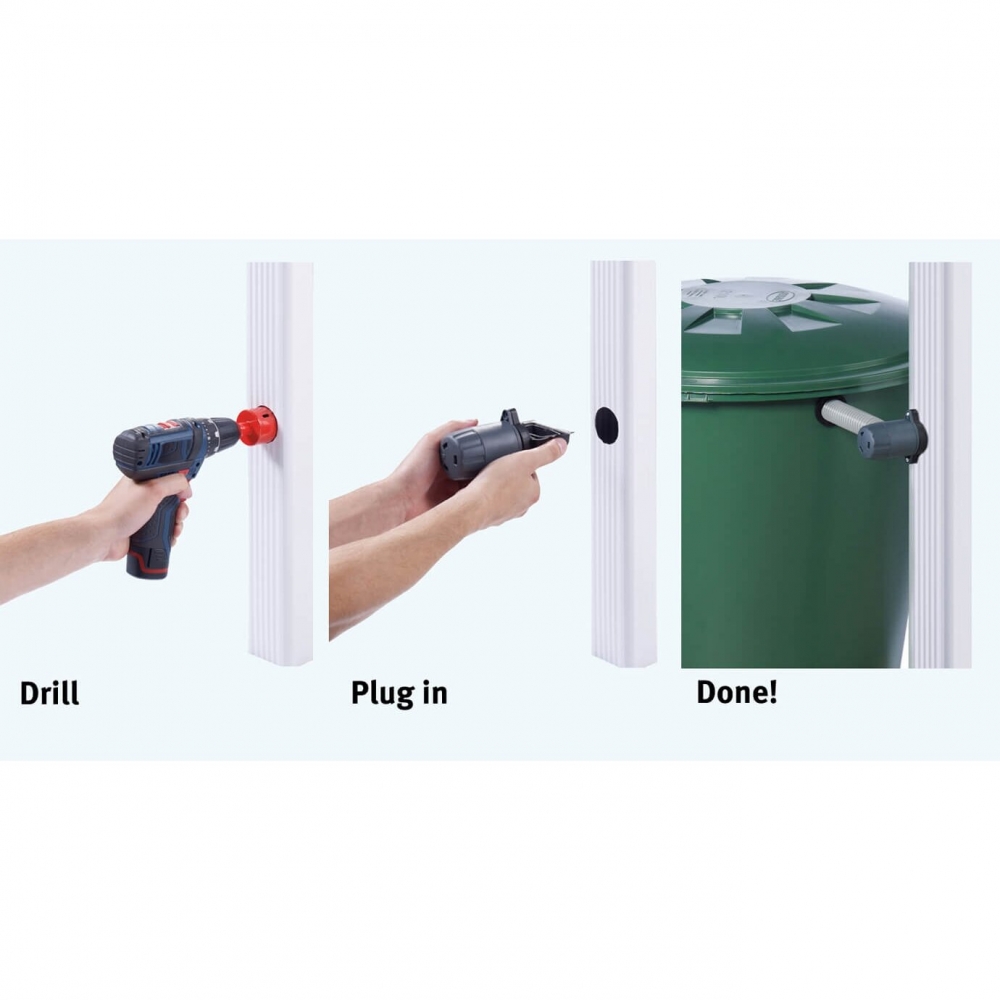 Drill

Plug in

Done!