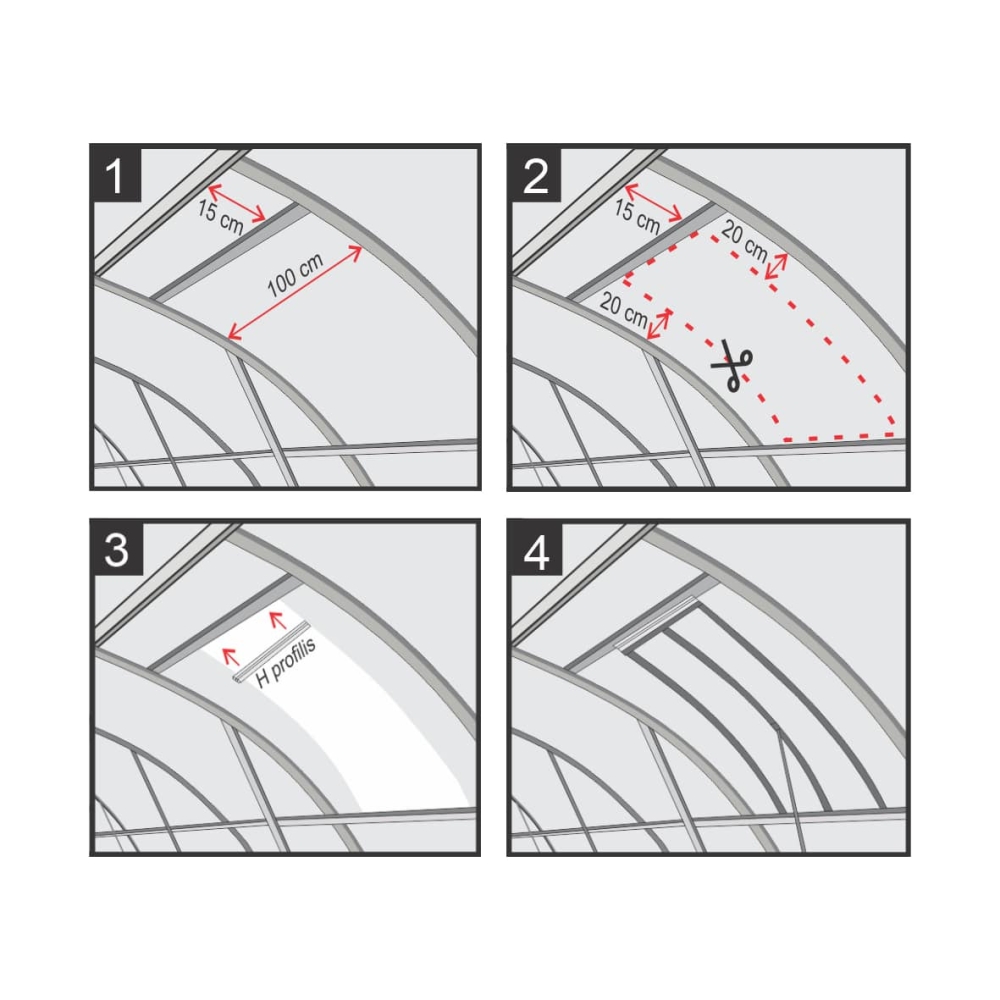 1
15 cm
100 cm

2
15 cm
20 cm
20 cm

3
H profilis

4