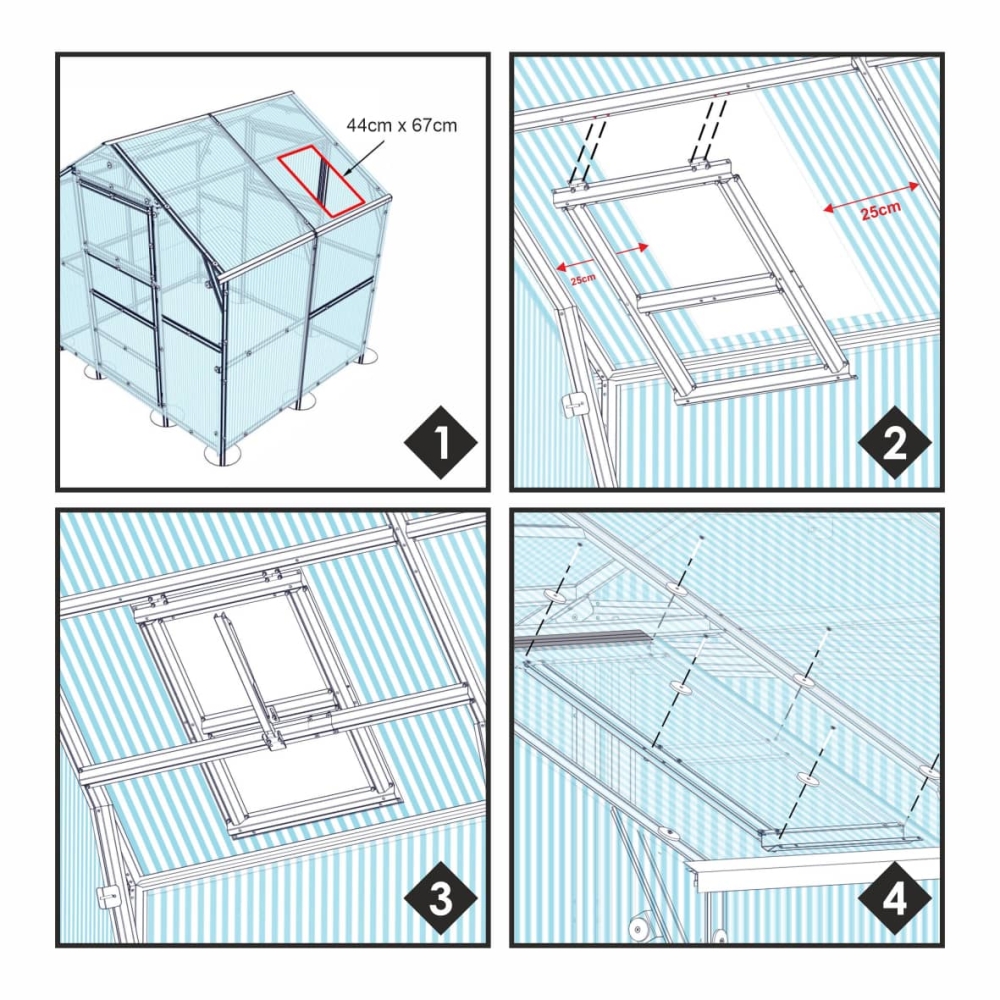 44cm x 67cm

1

25cm

25cm

2

3

4